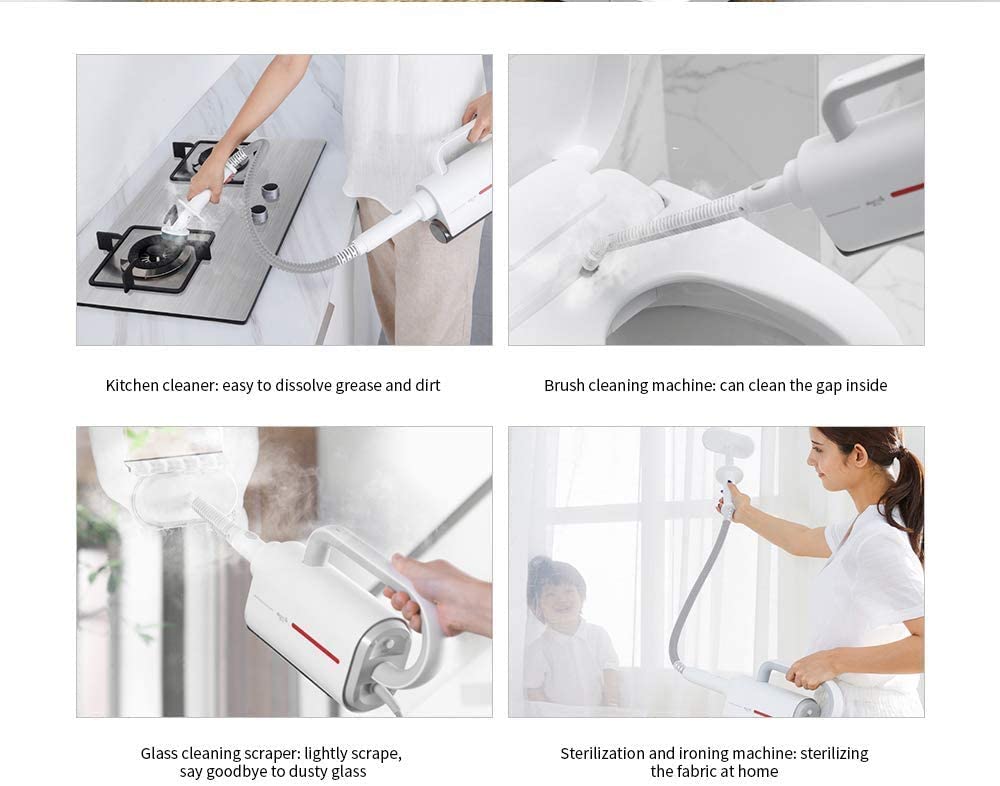 Kitchen cleaner: easy to dissolve grease and dirt

Brush cleaning machine: can clean the gap inside

Glass cleaning scraper: lightly scrape, say goodbye to dusty glass

Sterilization and ironing machine: sterilizing the fabric at home